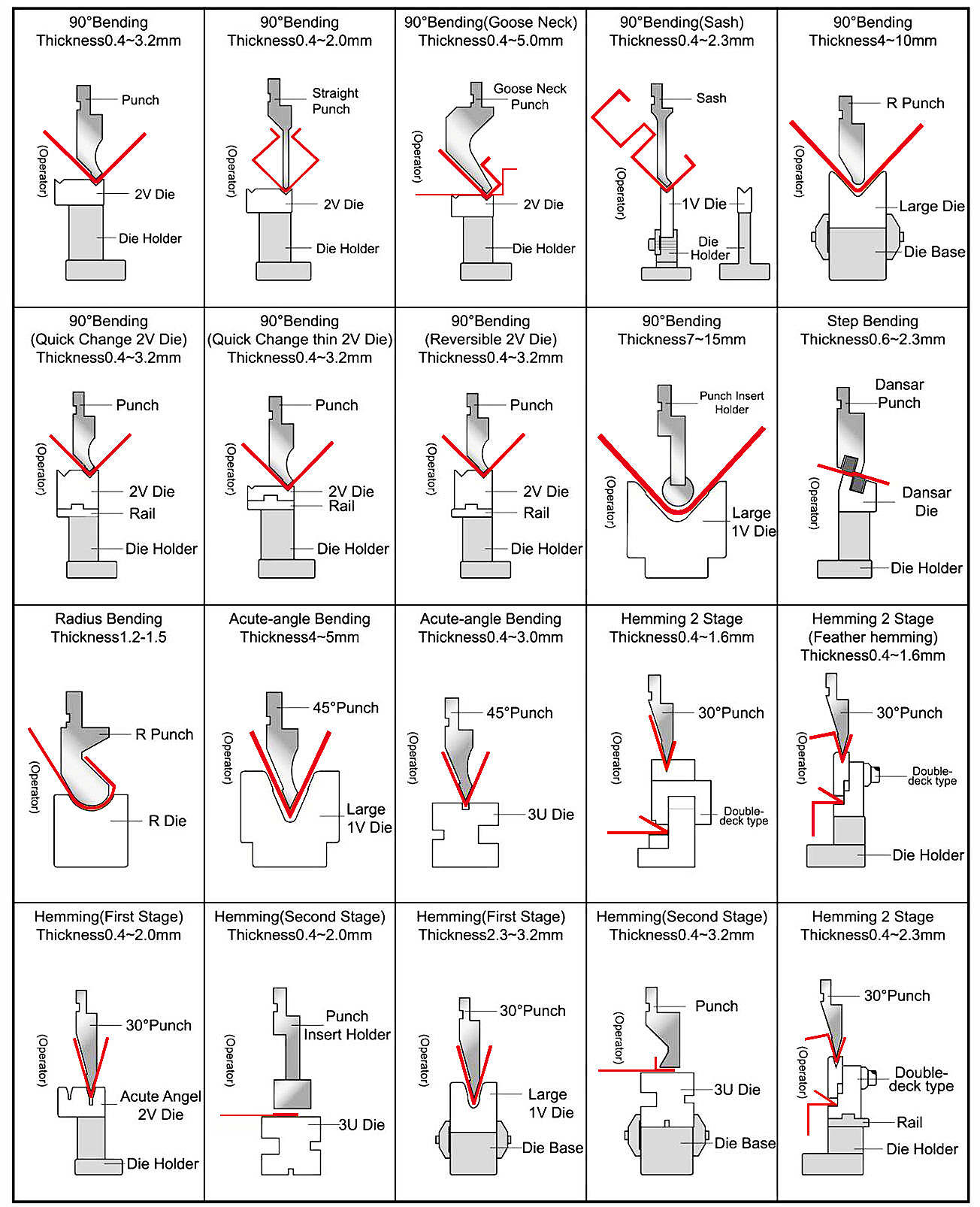 90°Bending
Thickness0.4~3.2mm

Punch
(Operator)
2V Die
Die Holder

90°Bending
Thickness0.4~2.0mm

Straight Punch
(Operator)
2V Die
Die Holder

90°Bending(Goose Neck)
Thickness0.4~5.0mm

Goose Neck Punch
(Operator)
2V Die
Die Holder

90°Bending(Sash)
Thickness0.4~2.3mm

Sash
(Operator)
1V Die
Die Holder

90°Bending
Thickness4~10mm

R Punch
(Operator)
Large Die
Die Base

90°Bending
(Quick Change 2V Die)
Thickness0.4~3.2mm

Punch
(Operator)
2V Die
Rail
Die Holder

90°Bending
(Quick Change thin 2V Die)
Thickness0.4~3.2mm

Punch
(Operator)
2V Die
Rail
Die Holder

90°Bending
(Reversible 2V Die)
Thickness0.4~3.2mm

Punch
(Operator)
2V Die
Rail
Die Holder

90°Bending
Thickness7~15mm

Punch Insert Holder
(Operator)
Large 1V Die

Step Bending
Thickness0.6~2.3mm

Dansar Punch
(Operator)
Dansar Die
Die Holder

Radius Bending
Thickness1.2-1.5

R Punch
(Operator)
R Die

Acute-angle Bending
Thickness4~5mm

45°Punch
(Operator)
Large 1V Die

Acute-angle Bending
Thickness0.4~3.0mm

45°Punch
(Operator)
3U Die

Hemming 2 Stage
Thickness0.4~1.6mm

30°Punch
(Operator)
Double-deck type

Hemming 2 Stage
(Feather hemming)
Thickness0.4~1.6mm

30°Punch
(Operator)
Double-deck type
Die Holder

Hemming(First Stage)
Thickness0.4~2.0mm

30°Punch
(Operator)
Acute Angel 2V Die
Die Holder

Hemming(Second Stage)
Thickness0.4~2.0mm

Punch Insert Holder
(Operator)
3U Die

Hemming(First Stage)
Thickness2.3~3.2mm

30°Punch
(Operator)
Large 1V Die
Die Base

Hemming(Second Stage)
Thickness0.4~3.2mm

Punch
(Operator)
3U Die
Die Base

Hemming 2 Stage
Thickness0.4~2.3mm

30°Punch
(Operator)
Double-deck type
Rail
Die Holder