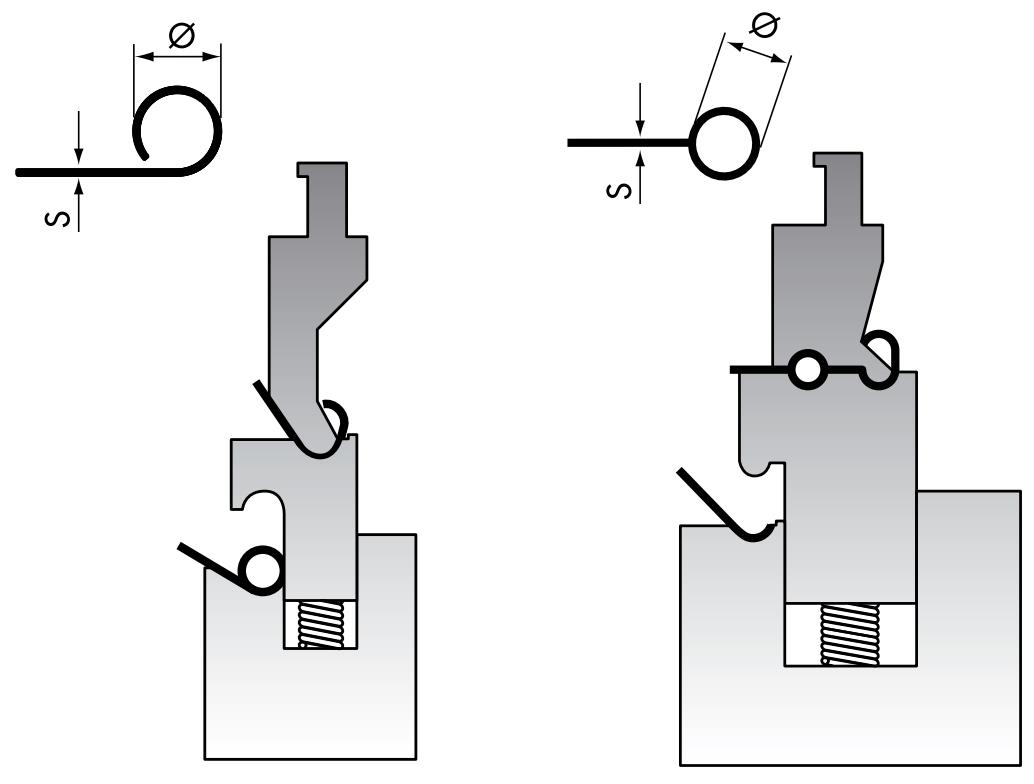 Ø
S
Ø
S